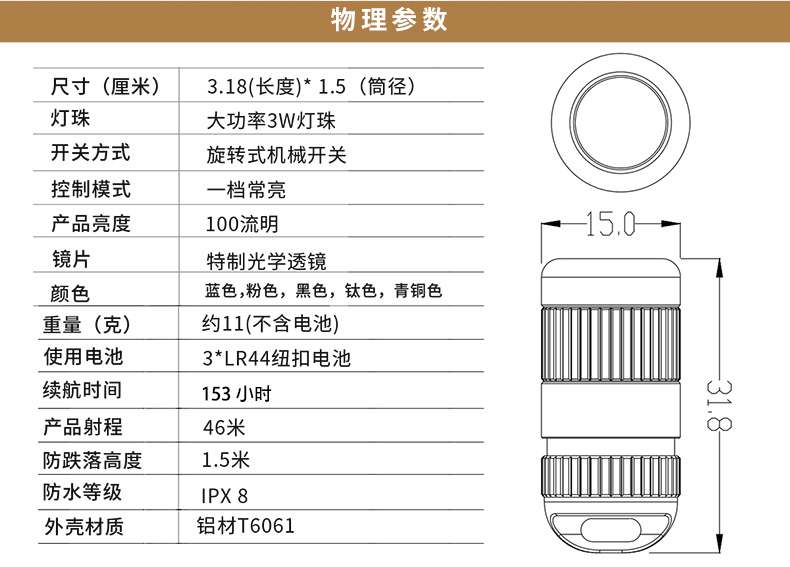 物理参数

| 尺寸（厘米） | 3.18(长度)* 1.5（筒径） |
|---|---|
| 灯珠 | 大功率3W灯珠 |
| 开关方式 | 旋转式机械开关 |
| 控制模式 | 一档常亮 |
| 产品亮度 | 100流明 |
| 镜片 | 特制光学透镜 |
| 颜色 | 蓝色，粉色，黑色，钛色，青铜色 |
| 重量（克） | 约11(不含电池) |
| 使用电池 | 3*LR44纽扣电池 |
| 续航时间 | 153 小时 |
| 产品射程 | 46米 |
| 防跌落高度 | 1.5米 |
| 防水等级 | IPX 8 |
| 外壳材质 | 铝材T6061 |

15.0

31.8